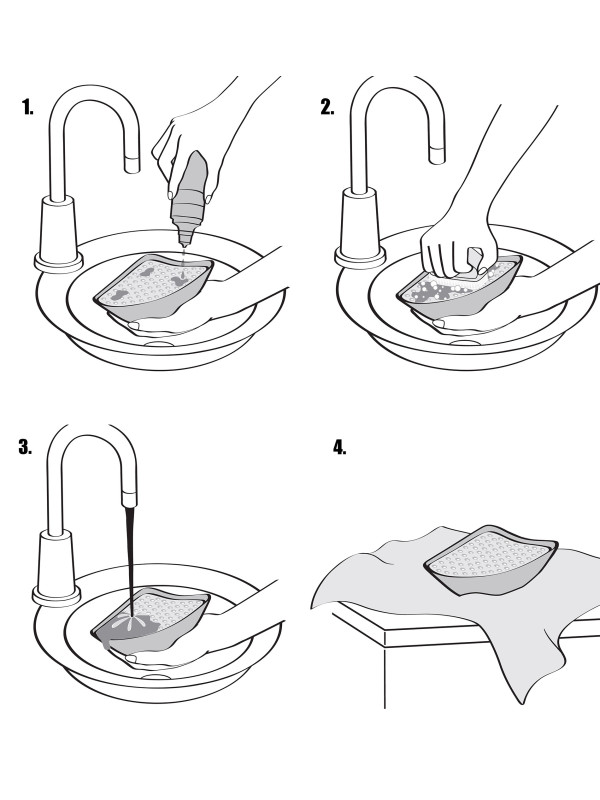 1.

2.

3.

4.